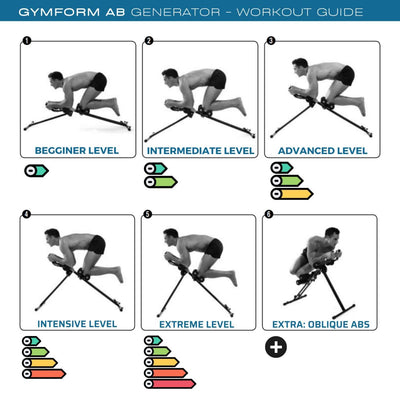 GYMFORM AB GENERATOR - WORKOUT GUIDE

1
BEGGINER LEVEL

2
INTERMEDIATE LEVEL

3
ADVANCED LEVEL

4
INTENSIVE LEVEL

5
EXTREME LEVEL

6
EXTRA: OBLIQUE ABS

+